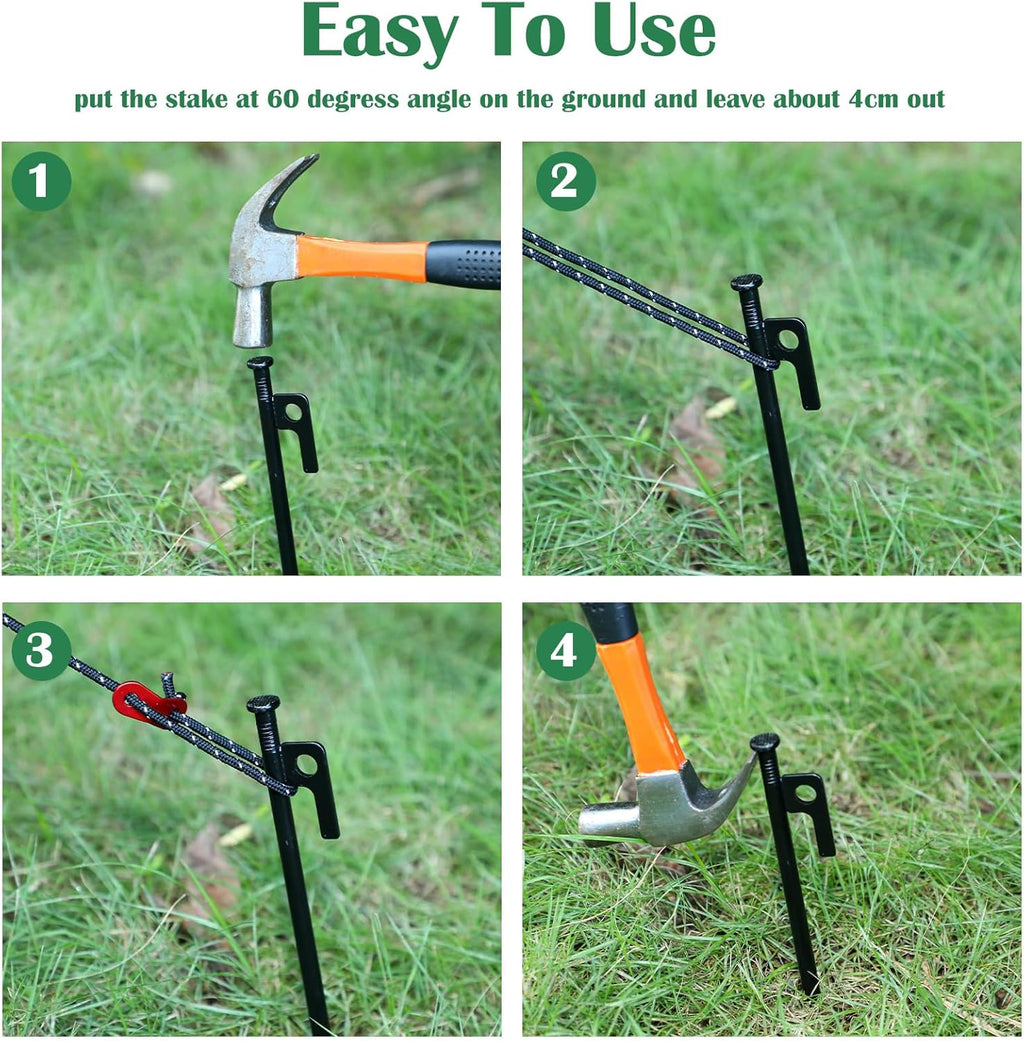 Easy To Use

put the stake at 60 degress angle on the ground and leave about 4cm out

1

2

3

4