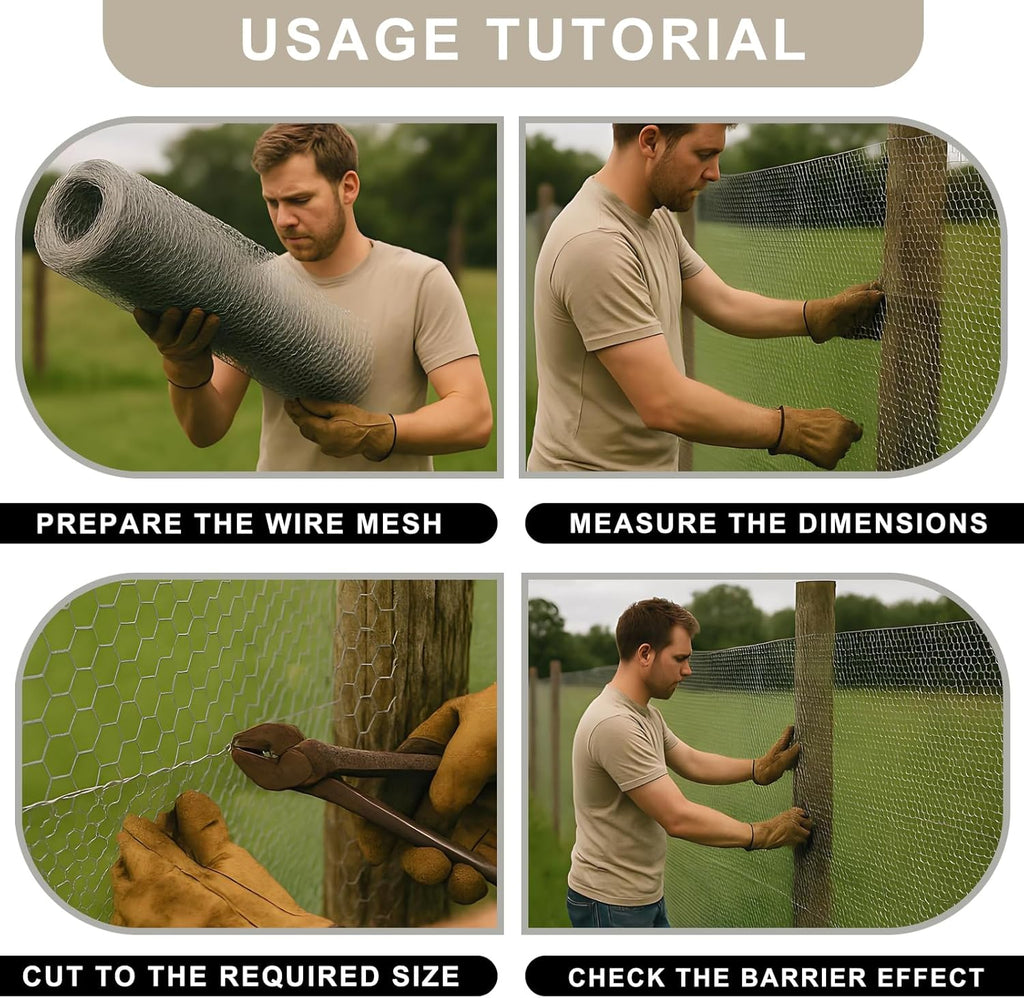 USAGE TUTORIAL

PREPARE THE WIRE MESH

MEASURE THE DIMENSIONS

CUT TO THE REQUIRED SIZE

CHECK THE BARRIER EFFECT