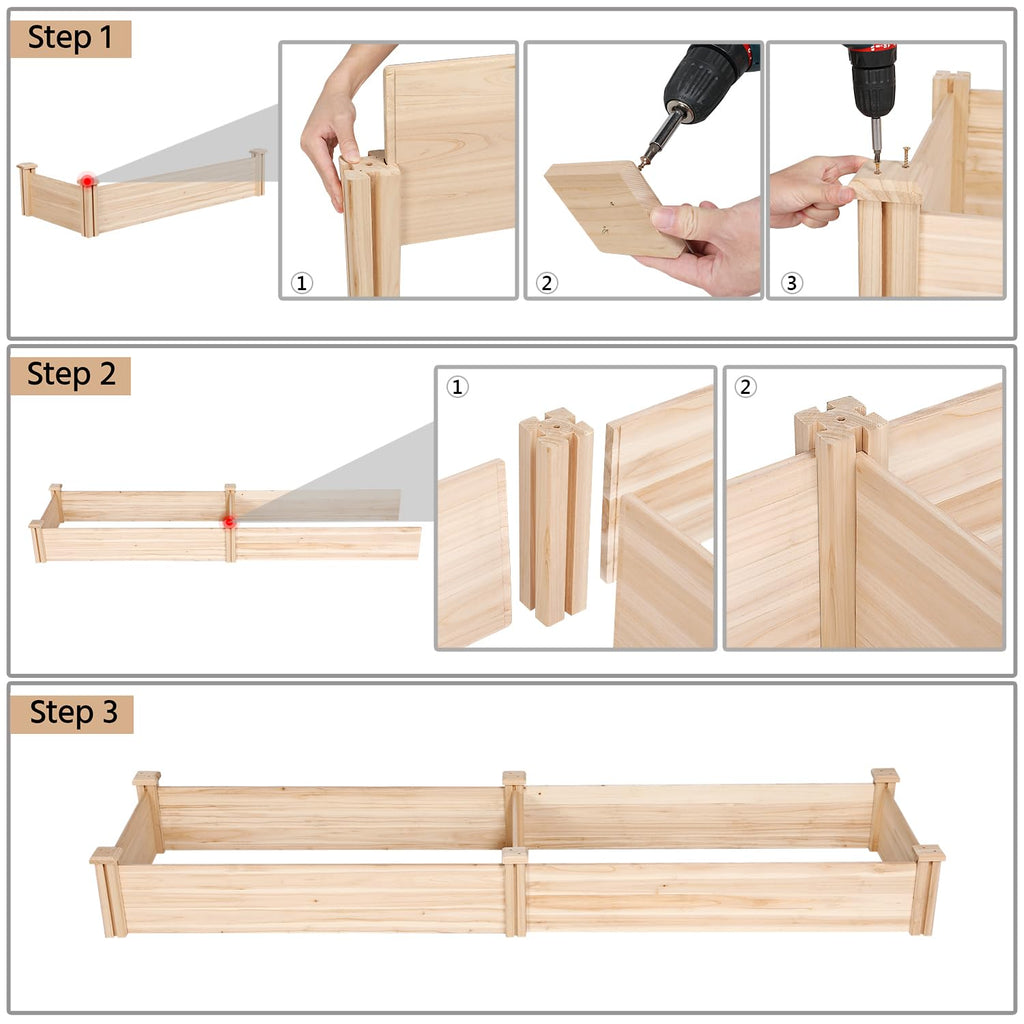 Step 1

①

②

③

Step 2

①

②

Step 3